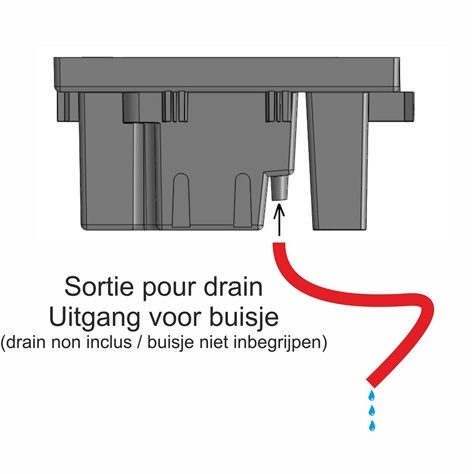 Sortie pour drain
Uitgang voor buisje
(drain non inclus / buisje niet inbegrijpen)