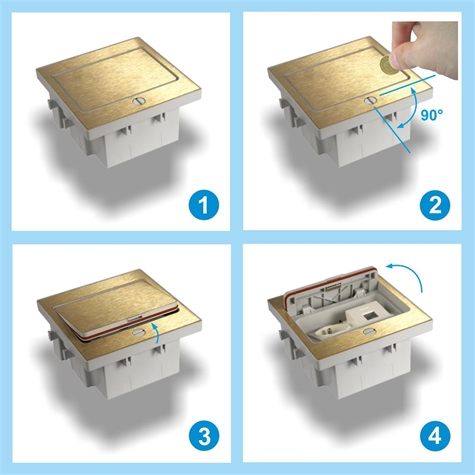 1

90°

2

3

4