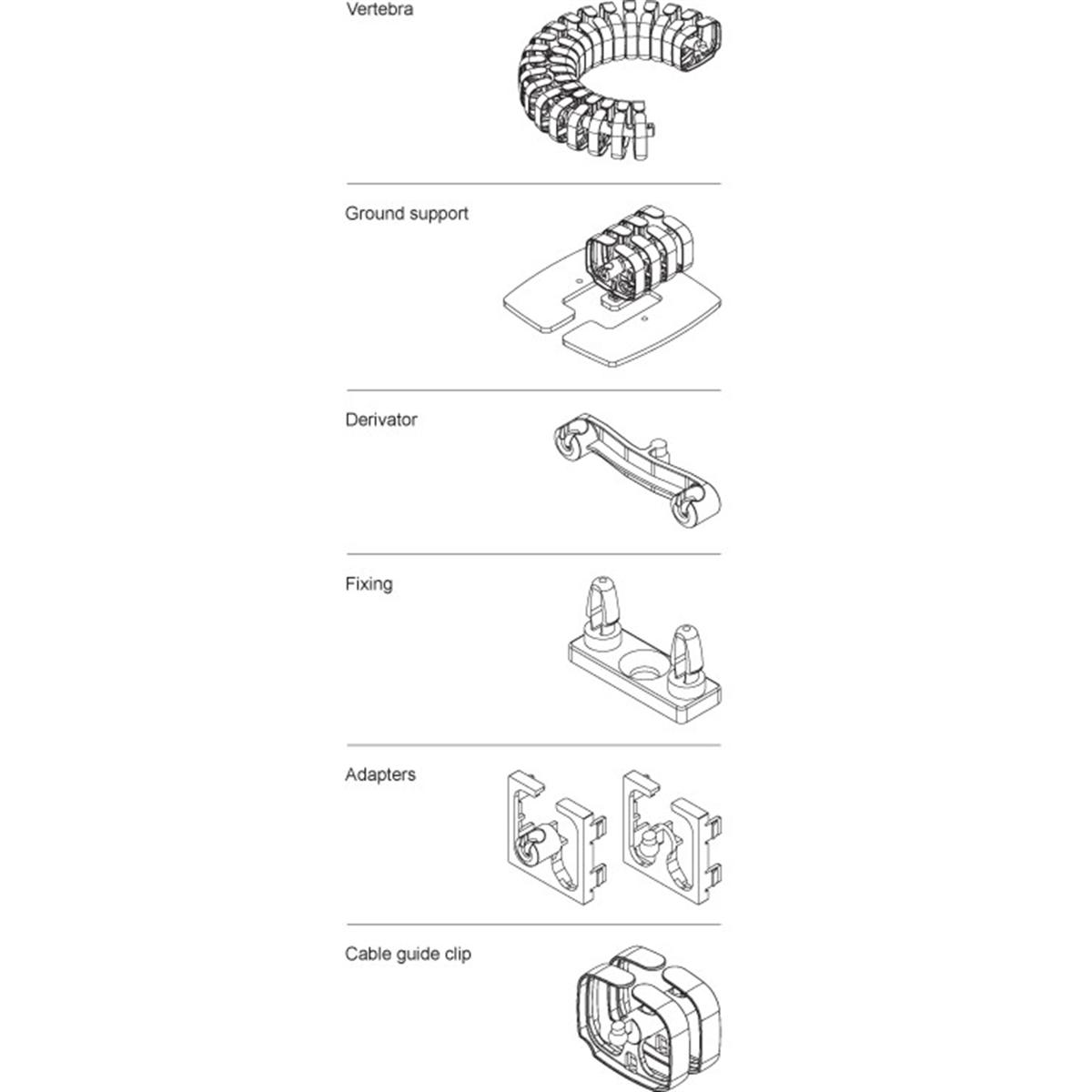 Vertebra

Ground support

Derivator

Fixing

Adapters

Cable guide clip