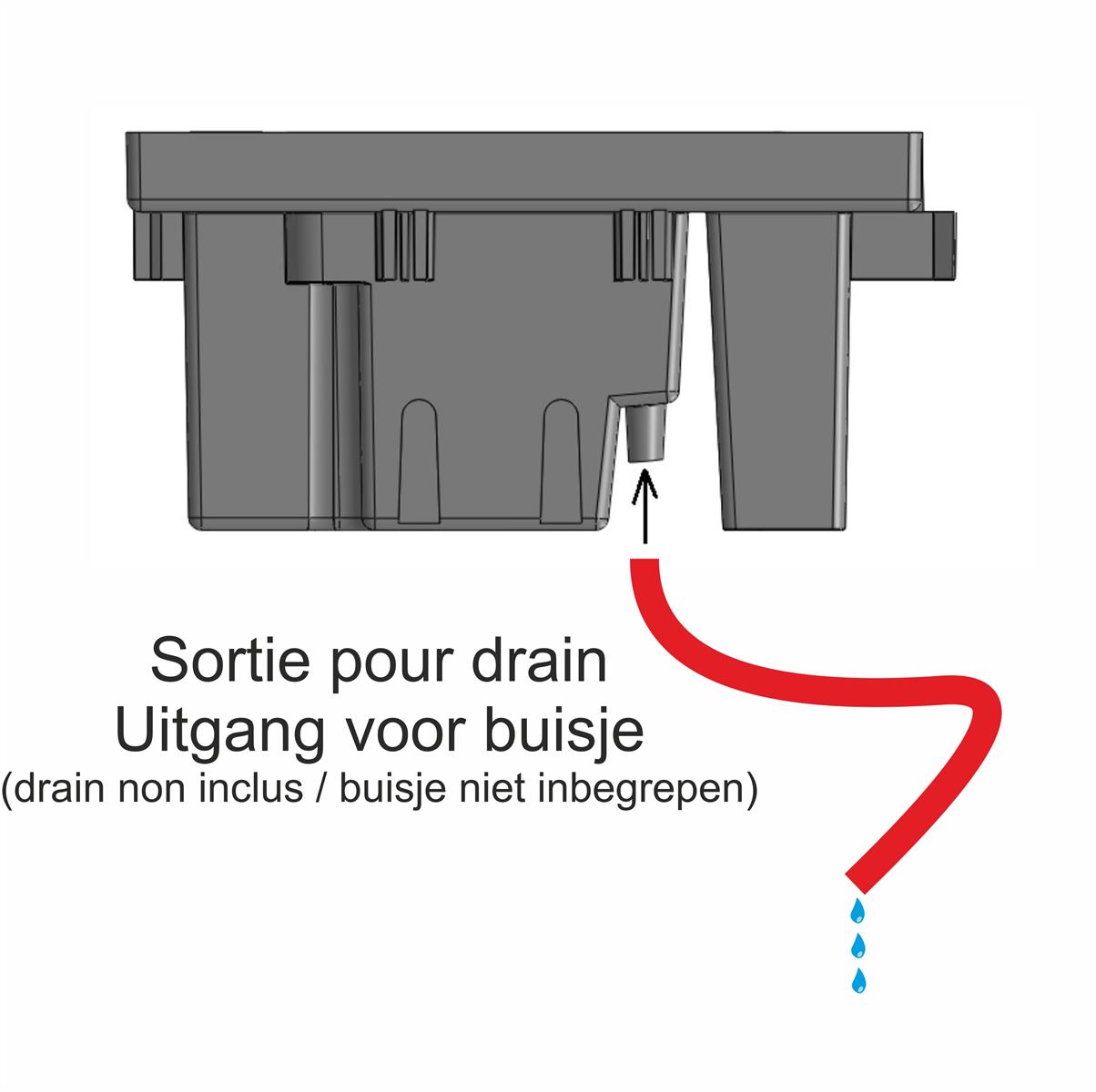 Sortie pour drain
Uitgang voor buisje
(drain non inclus / buisje niet inbegrepen)