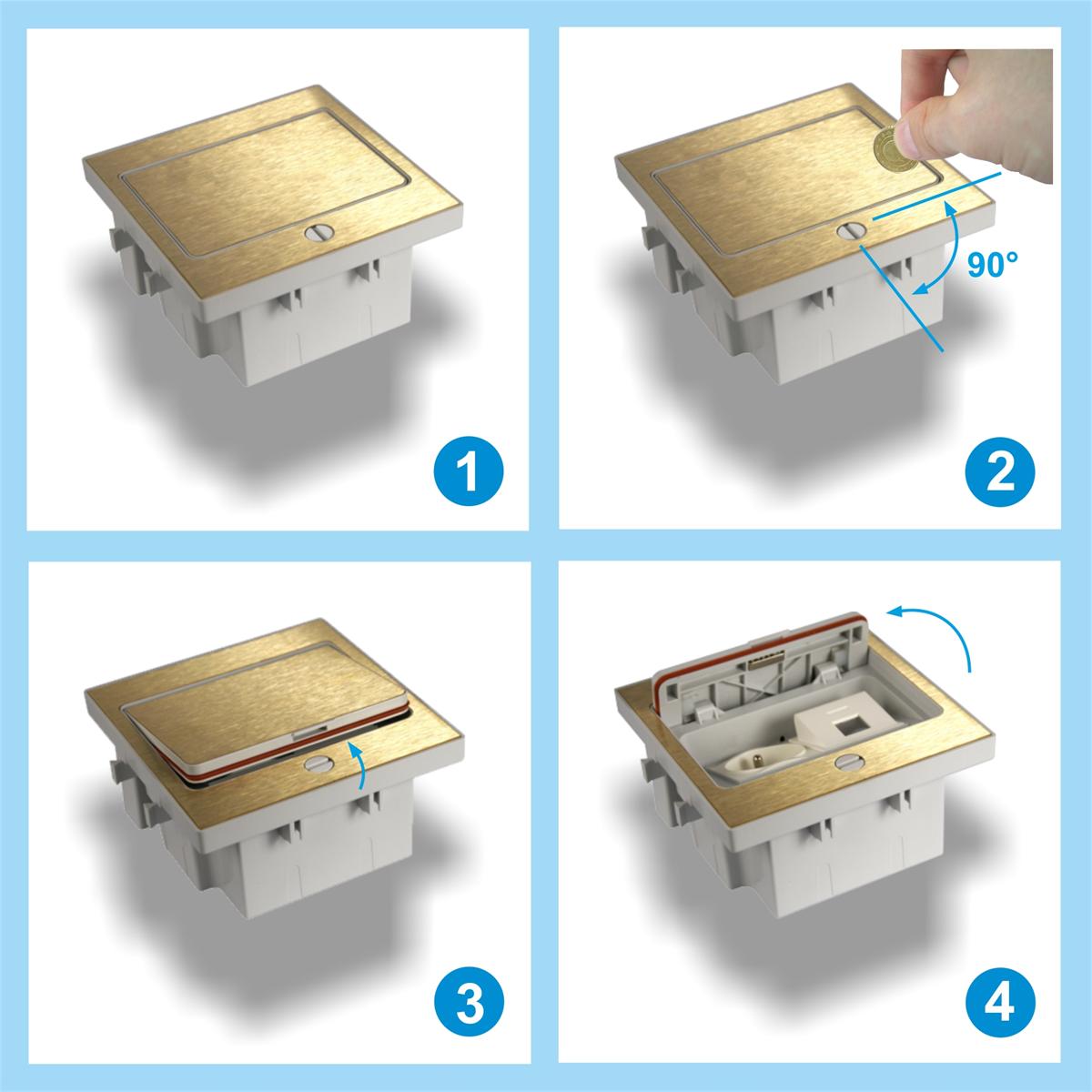 1

90°

2

3

4